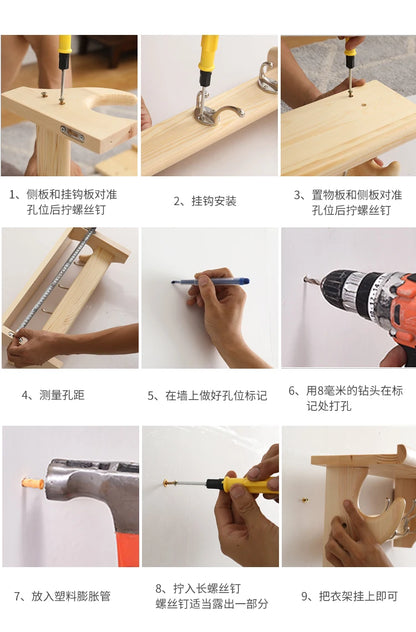 1、侧板和挂钩板对准孔位后拧螺丝钉

2、挂钩安装

3、置物板和侧板对准孔位后拧螺丝钉

4、测量孔距

5、在墙上做好孔位标记

6、用8毫米的钻头在标记处打孔

7、放入塑料膨胀管

8、拧入长螺丝钉
螺丝钉适当露出一部分

9、把衣架挂上即可