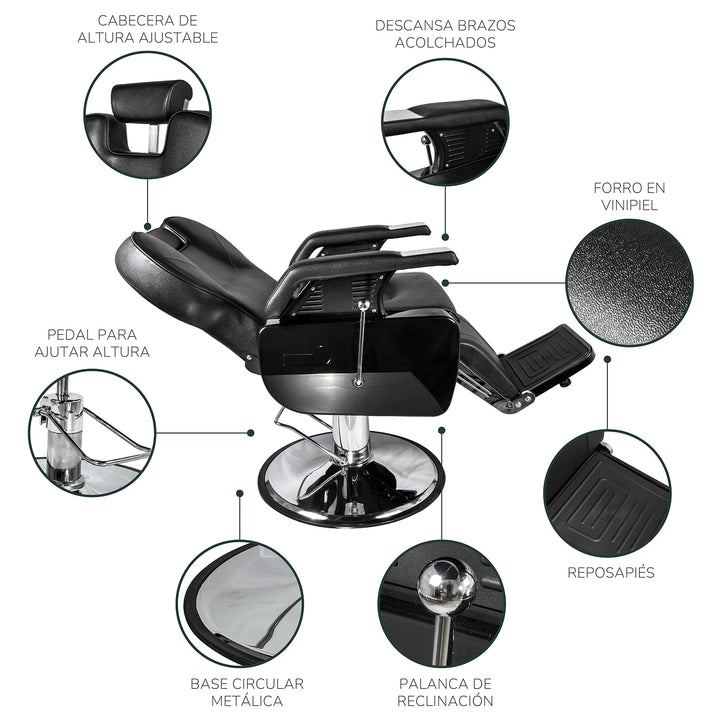 CABECERA DE ALTURA AJUSTABLE

DESCANSA BRAZOS ACOLCHADOS

FORRO EN VINIPIEL

PEDAL PARA AJUTAR ALTURA

REPOSAPIÉS

BASE CIRCULAR METÁLICA

PALANCA DE RECLINACIÓN