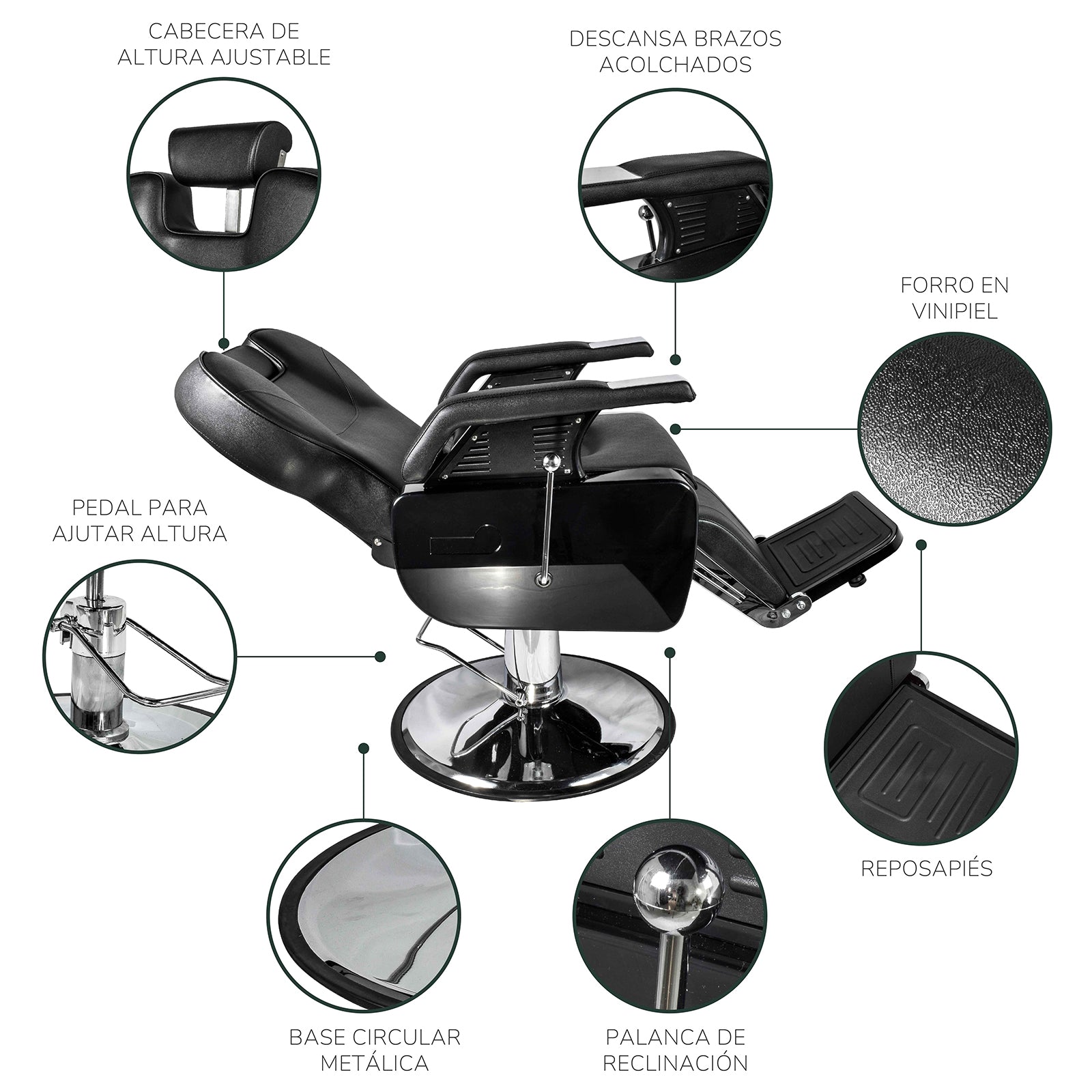 CABECERA DE ALTURA AJUSTABLE

DESCANSA BRAZOS ACOLCHADOS

FORRO EN VINIPIEL

PEDAL PARA AJUTAR ALTURA

REPOSAPIÉS

BASE CIRCULAR METÁLICA

PALANCA DE RECLINACIÓN