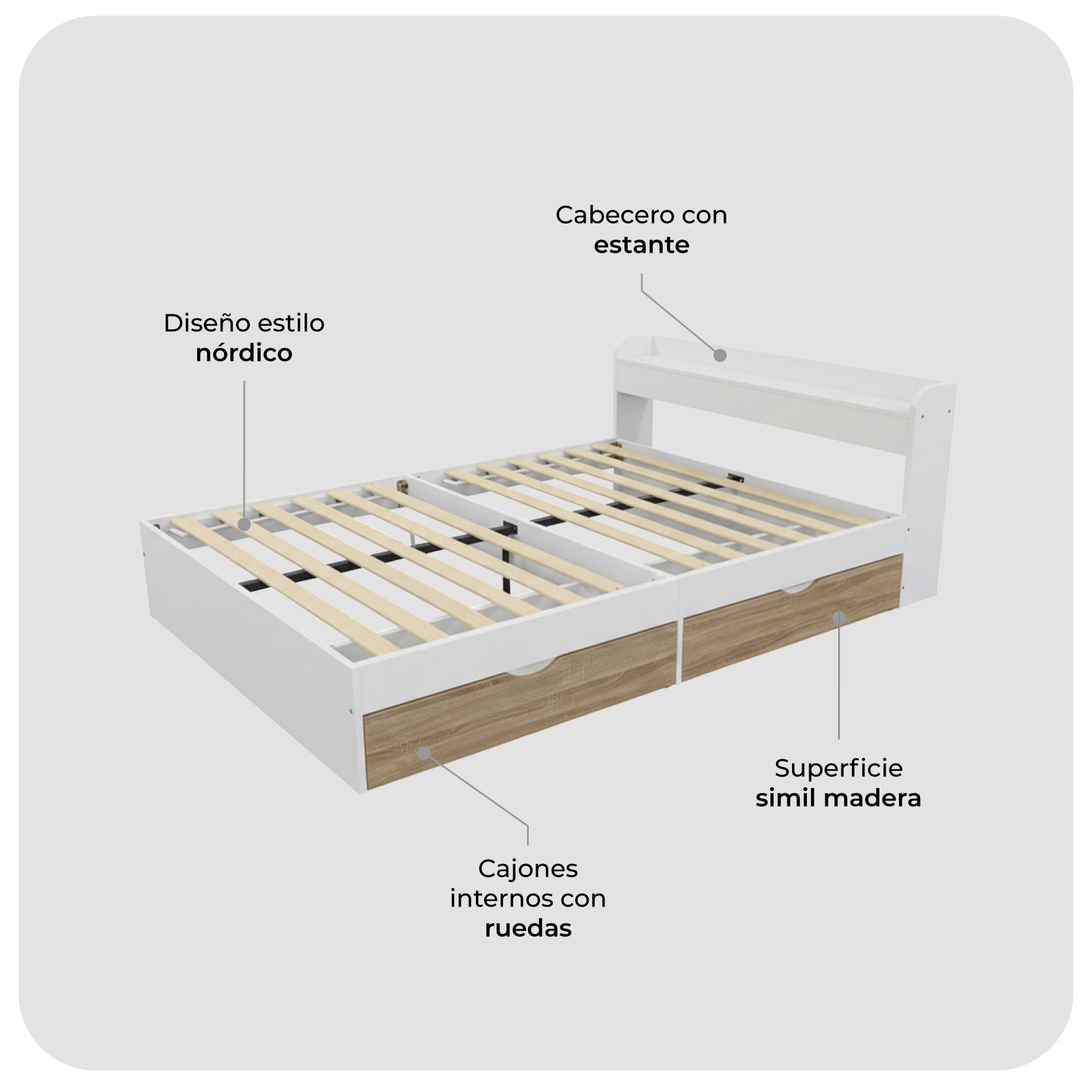 Cabecero con estante

Diseño estilo nórdico

Superficie simil madera

Cajones internos con ruedas